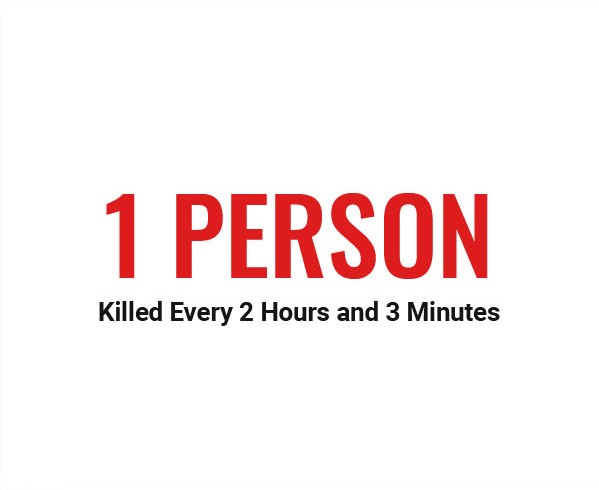 1 PERSON

Killed Every 2 Hours and 3 Minutes